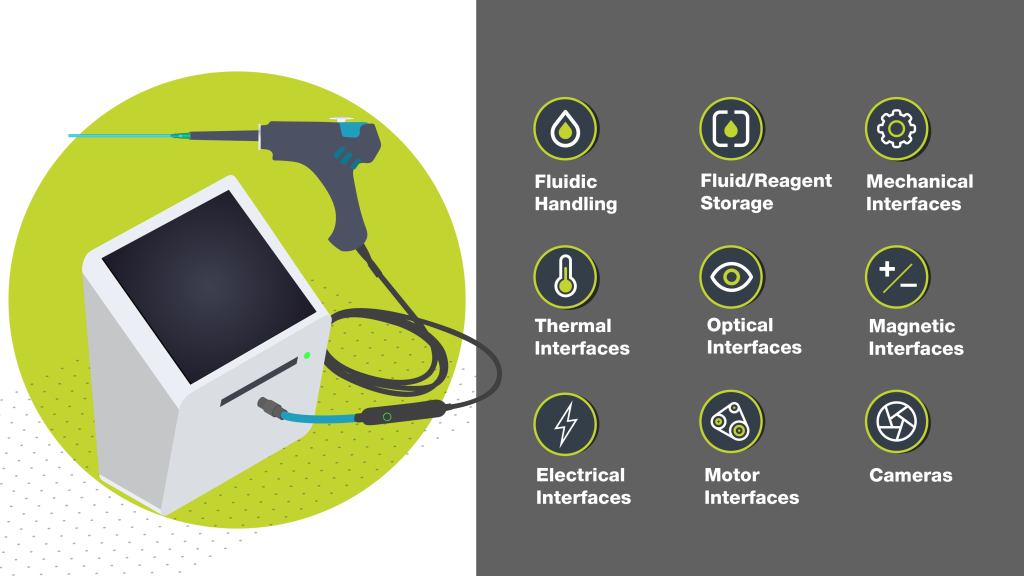 Fluidic Handling

Fluid/Reagent Storage

Mechanical Interfaces

Thermal Interfaces

Optical Interfaces

Magnetic Interfaces

Electrical Interfaces

Motor Interfaces

Cameras